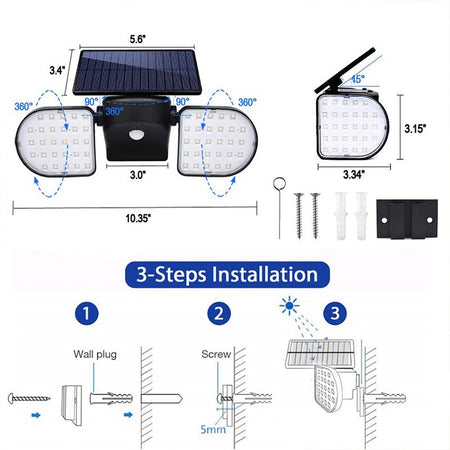 5.6"

3.4"

360°

90°

360°

90°

360°

3.0"

10.35"

45°

3.15"

3.34"

3-Steps Installation

1

2

3

Wall plug

Screw

5mm